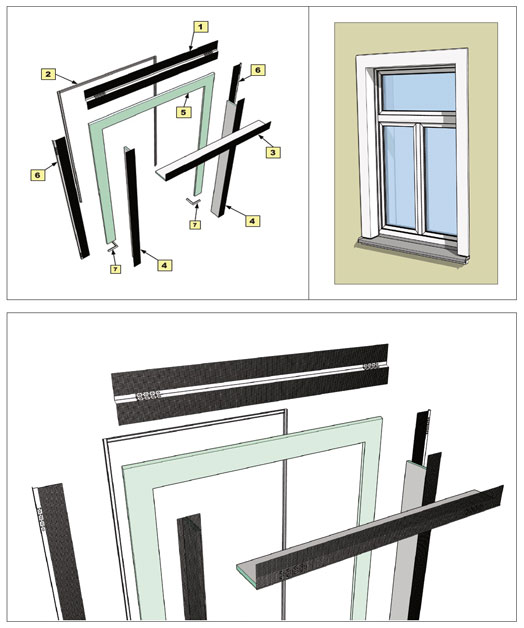 1
2
6
5
3
6
7
4
7
4